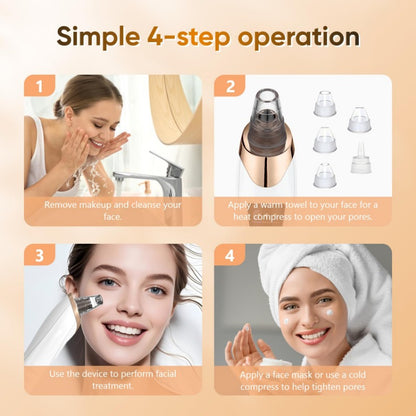 Simple 4-step operation

1

Remove makeup and cleanse your face.

2

Apply a warm towel to your face for a heat compress to open your pores.

3

Use the device to perform facial treatment.

4

Apply a face mask or use a cold compress to help tighten pores